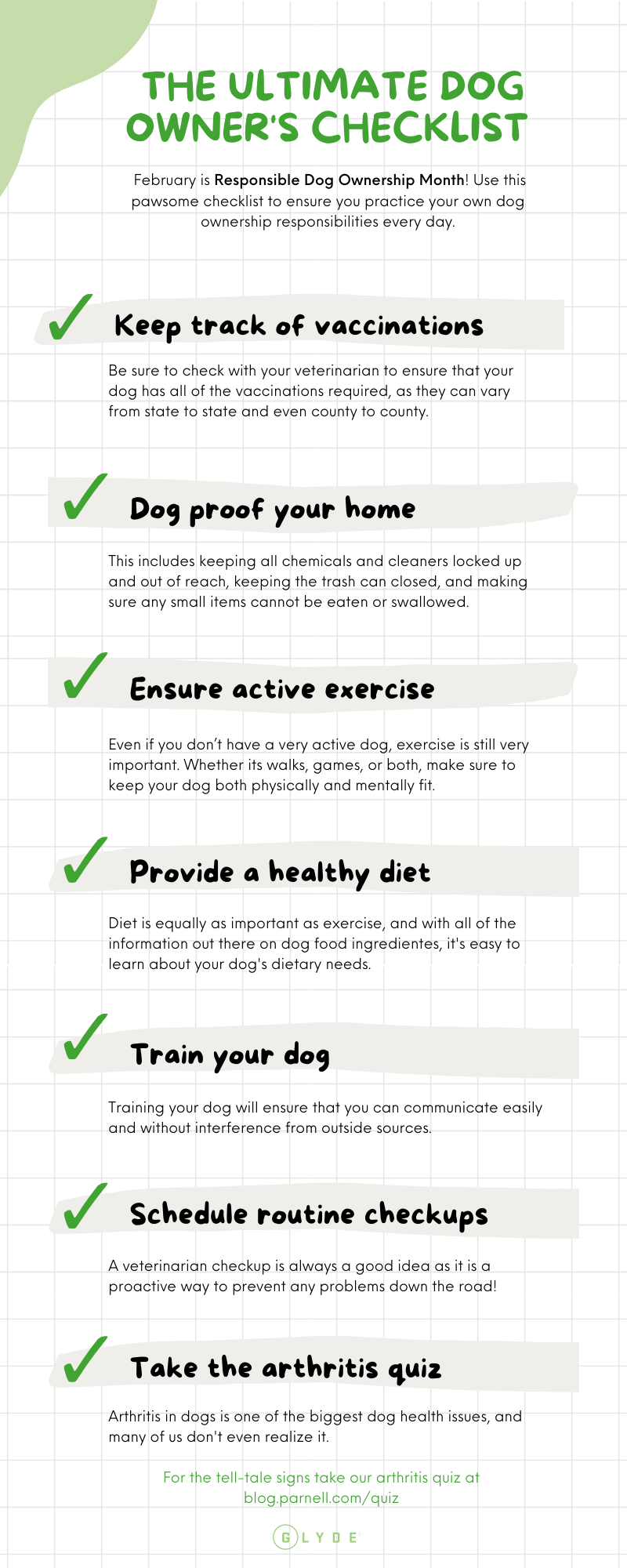 THE ULTIMATE DOG OWNER'S CHECKLIST

February is Responsible Dog Ownership Month! Use this pawsome checklist to ensure you practice your own dog ownership responsibilities every day.

✓ Keep track of vaccinations

Be sure to check with your veterinarian to ensure that your dog has all of the vaccinations required, as they can vary from state to state and even county to county.

✓ Dog proof your home

This includes keeping all chemicals and cleaners locked up and out of reach, keeping the trash can closed, and making sure any small items cannot be eaten or swallowed.

✓ Ensure active exercise

Even if you don't have a very active dog, exercise is still very important. Whether its walks, games, or both, make sure to keep your dog both physically and mentally fit.

✓ Provide a healthy diet

Diet is equally as important as exercise, and with all of the information out there on dog food ingredientes, it's easy to learn about your dog's dietary needs.

✓ Train your dog

Training your dog will ensure that you can communicate easily and without interference from outside sources.

✓ Schedule routine checkups

A veterinarian checkup is always a good idea as it is a proactive way to prevent any problems down the road!

✓ Take the arthritis quiz

Arthritis in dogs is one of the biggest dog health issues, and many of us don't even realize it.

For the tell-tale signs take our arthritis quiz at blog.parnell.com/quiz

GLYDE