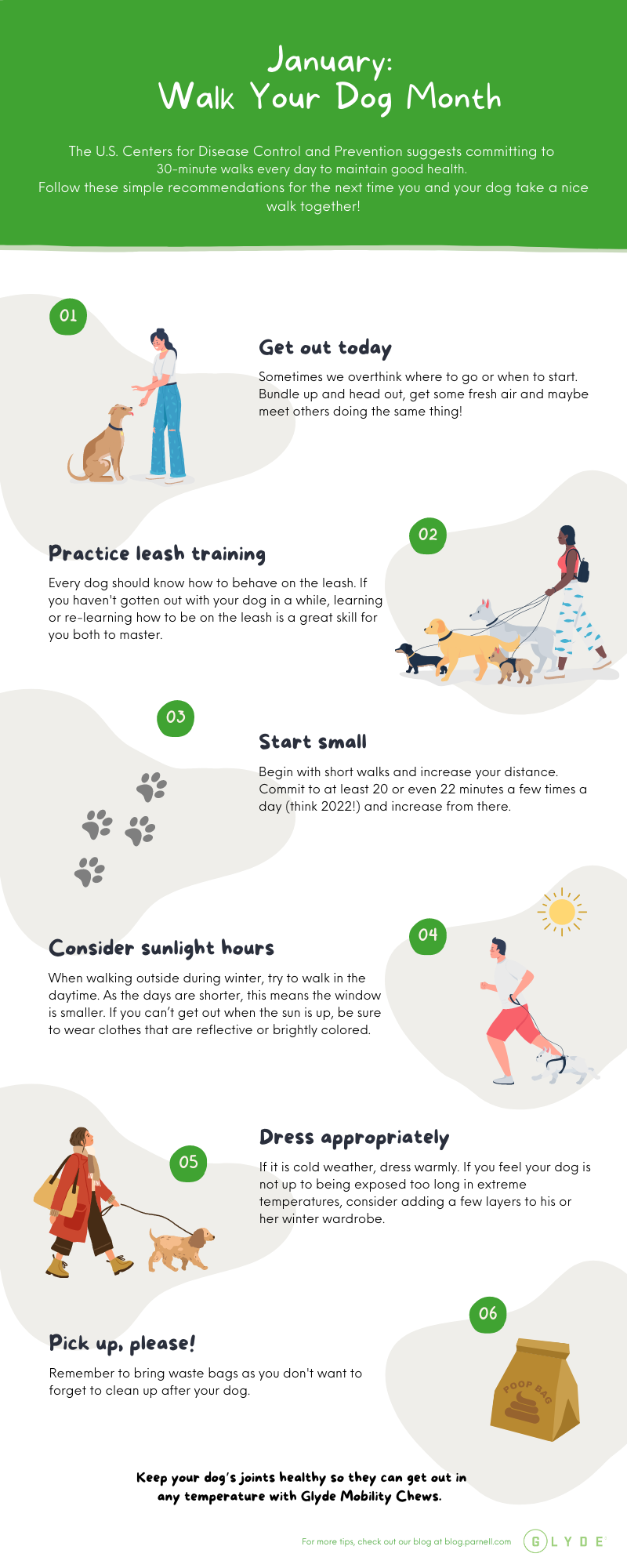 January:
Walk Your Dog Month

The U.S. Centers for Disease Control and Prevention suggests committing to 30-minute walks every day to maintain good health.
Follow these simple recommendations for the next time you and your dog take a nice walk together!

01

Get out today

Sometimes we overthink where to go or when to start. Bundle up and head out, get some fresh air and maybe meet others doing the same thing!

02

Practice leash training

Every dog should know how to behave on the leash. If you haven't gotten out with your dog in a while, learning or re-learning how to be on the leash is a great skill for you both to master.

03

Start small

Begin with short walks and increase your distance. Commit to at least 20 or even 22 minutes a few times a day (think 2022!) and increase from there.

04

Consider sunlight hours

When walking outside during winter, try to walk in the daytime. As the days are shorter, this means the window is smaller. If you can't get out when the sun is up, be sure to wear clothes that are reflective or brightly colored.

05

Dress appropriately

If it is cold weather, dress warmly. If you feel your dog is not up to being exposed too long in extreme temperatures, consider adding a few layers to his or her winter wardrobe.

06

Pick up, please!

Remember to bring waste bags as you don't want to forget to clean up after your dog.

POOP BAG

Keep your dog's joints healthy so they can get out in any temperature with Glyde Mobility Chews.

For more tips, check out our blog at blog.parnell.com

GLYDE