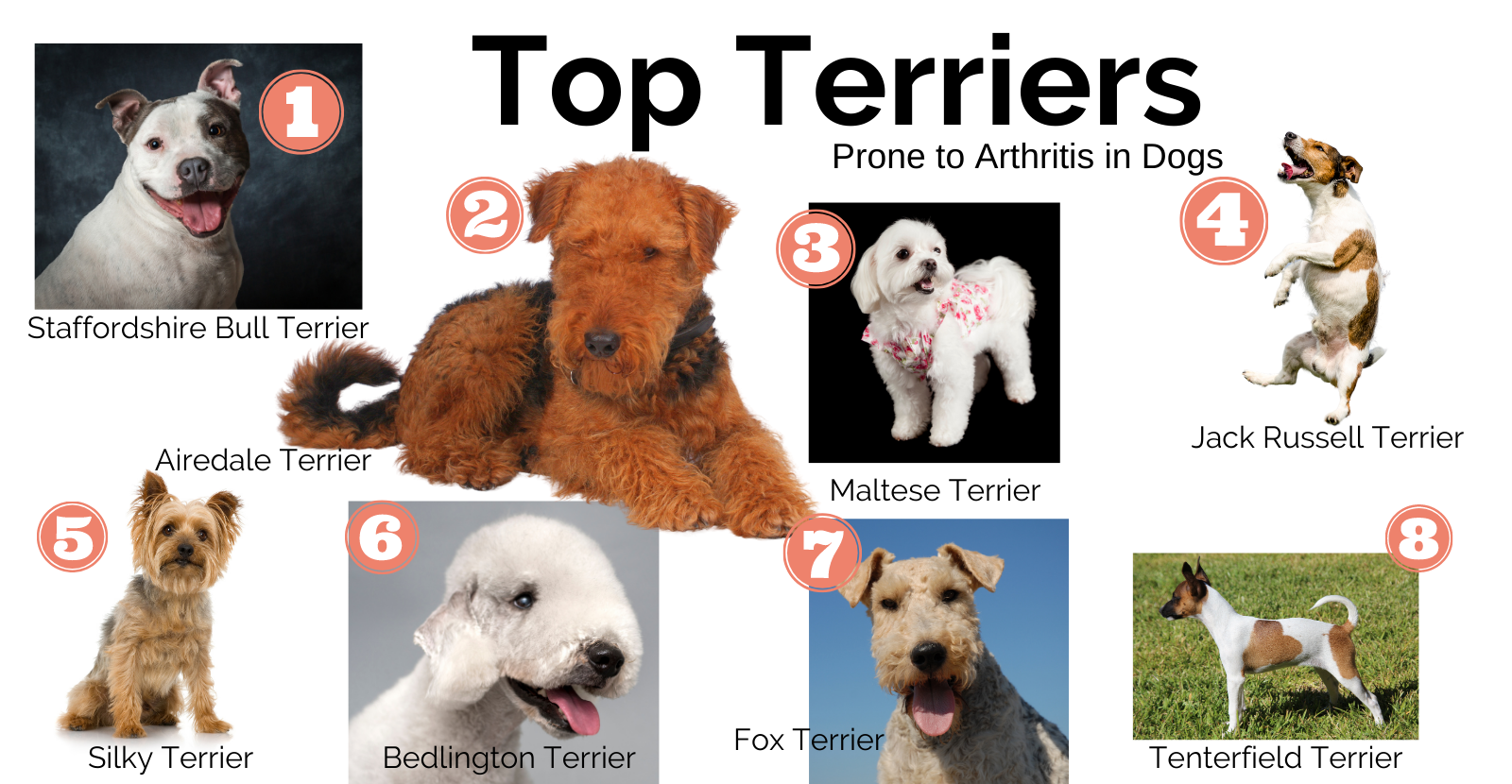 Top Terriers

Prone to Arthritis in Dogs

1

Staffordshire Bull Terrier

2

Airedale Terrier

3

Maltese Terrier

4

Jack Russell Terrier

5

Silky Terrier

6

Bedlington Terrier

7

Fox Terrier

8

Tenterfield Terrier